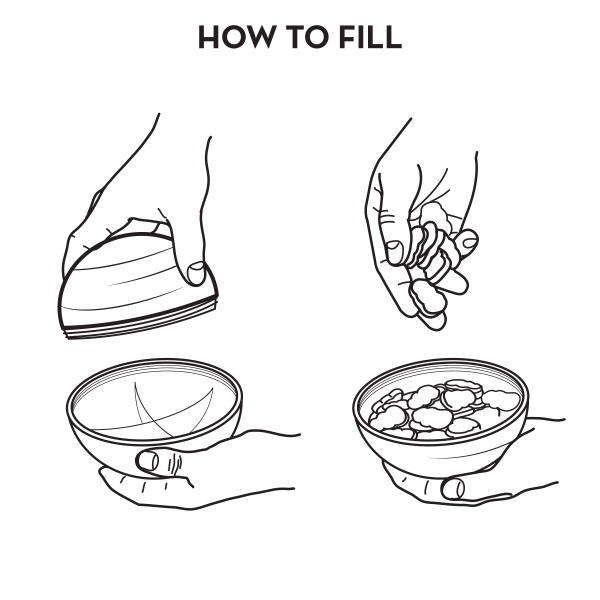 HOW TO FILL